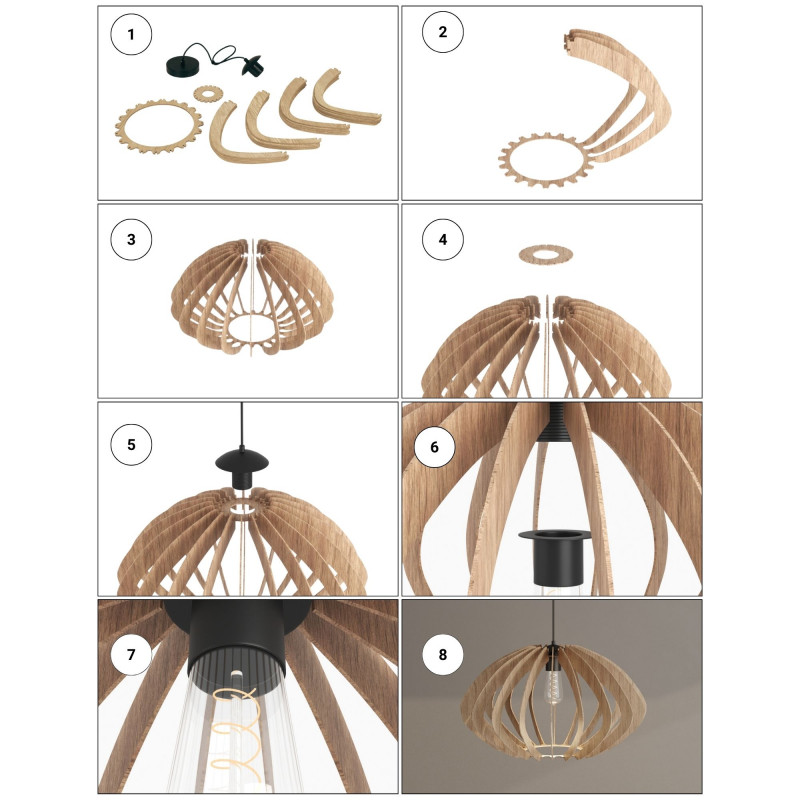 1

2

3

4

5

6

7

8