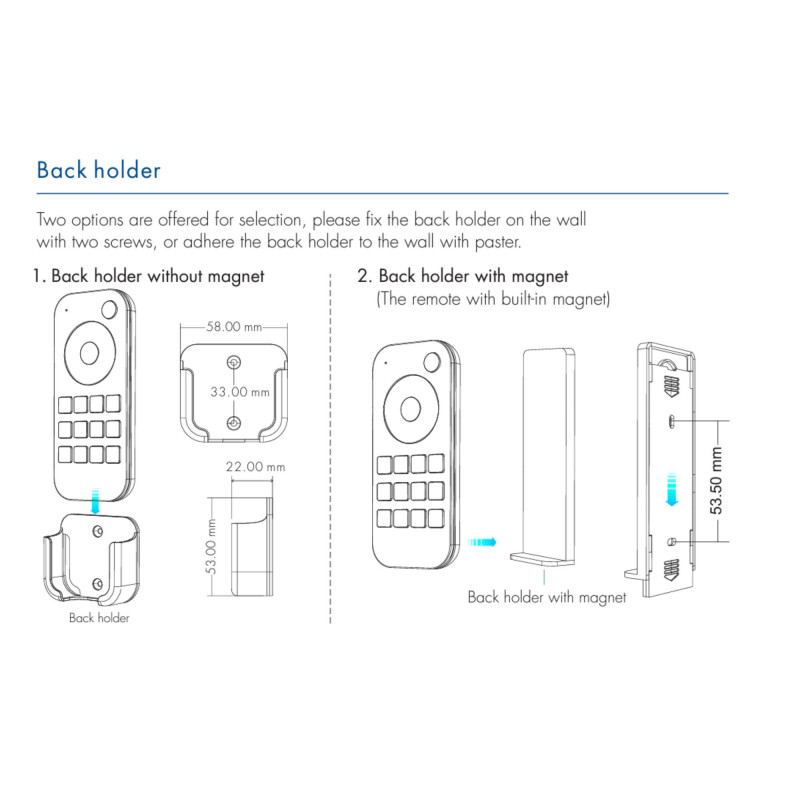 Back holder

Two options are offered for selection, please fix the back holder on the wall with two screws, or adhere the back holder to the wall with paster.

1. Back holder without magnet

58.00 mm

33.00 mm

22.00 mm

53.00 mm

Back holder

2. Back holder with magnet
(The remote with built-in magnet)

53.50 mm

Back holder with magnet