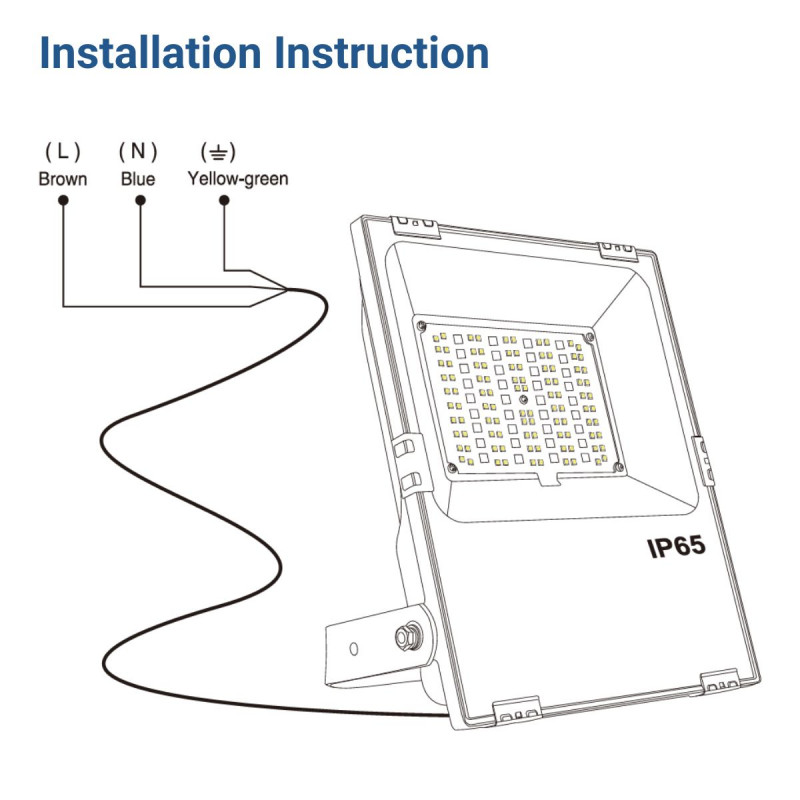 Installation Instruction

(L)
Brown

(N)
Blue

(⏚)
Yellow-green

IP65