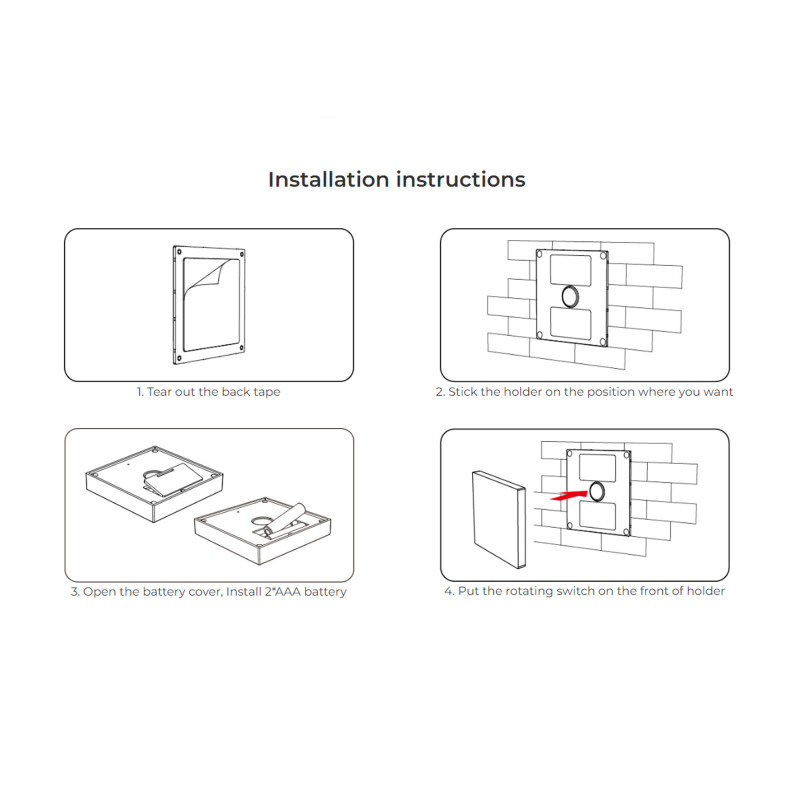 Installation instructions

1. Tear out the back tape

2. Stick the holder on the position where you want

3. Open the battery cover, Install 2*AAA battery

4. Put the rotating switch on the front of holder