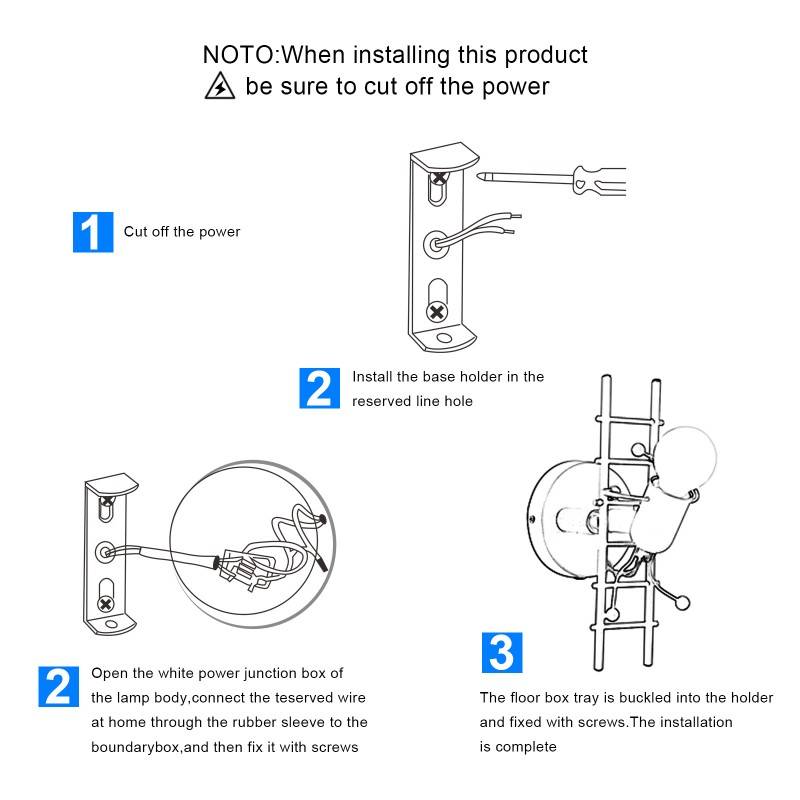 NOTO:When installing this product
be sure to cut off the power

1 Cut off the power

2 Install the base holder in the reserved line hole

2 Open the white power junction box of the lamp body,connect the teserved wire at home through the rubber sleeve to the boundarybox,and then fix it with screws

3 The floor box tray is buckled into the holder and fixed with screws.The installation is complete