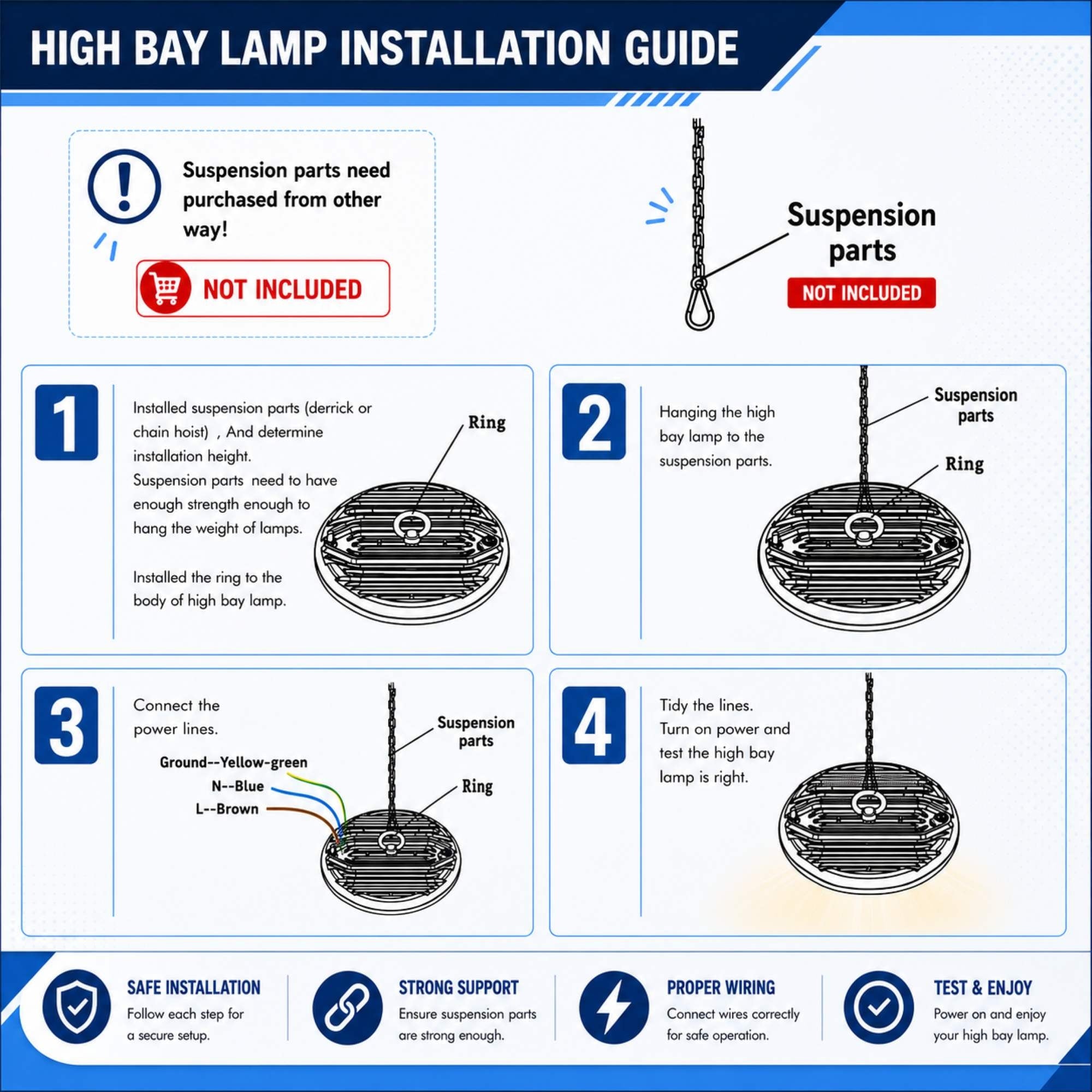 HIGH BAY LAMP INSTALLATION GUIDE

Suspension parts need purchased from other way!

NOT INCLUDED

Suspension parts

NOT INCLUDED

1

Installed suspension parts (derrick or chain hoist) , And determine installation height.
Suspension parts need to have enough strength enough to hang the weight of lamps.

Installed the ring to the body of high bay lamp.

Ring

2

Hanging the high bay lamp to the suspension parts.

Suspension parts

Ring

3

Connect the power lines.

Ground--Yellow-green
N--Blue
L--Brown

Suspension parts

Ring

4

Tidy the lines.
Turn on power and test the high bay lamp is right.

SAFE INSTALLATION
Follow each step for a secure setup.

STRONG SUPPORT
Ensure suspension parts are strong enough.

PROPER WIRING
Connect wires correctly for safe operation.

TEST & ENJOY
Power on and enjoy your high bay lamp.