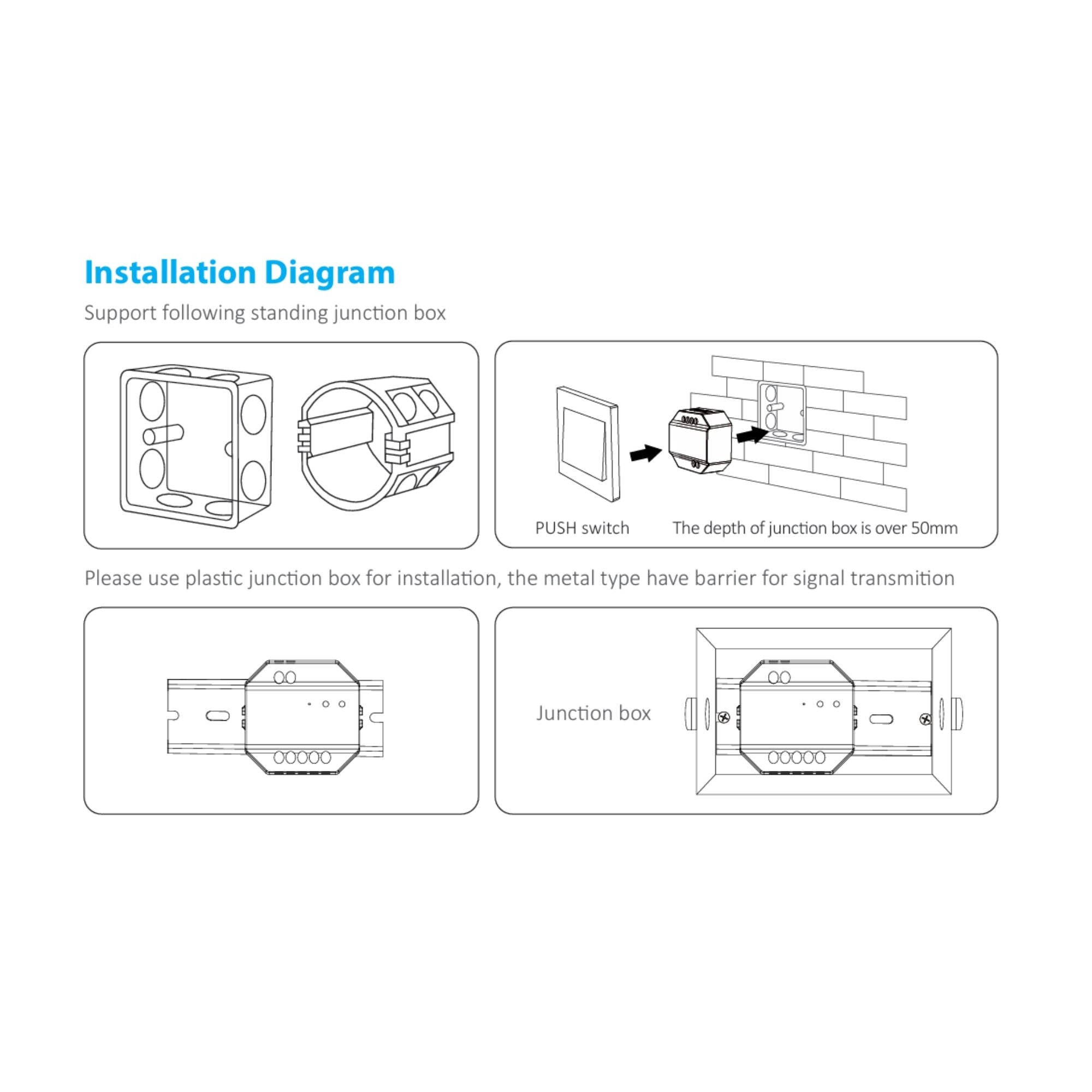 Installation Diagram

Support following standing junction box

PUSH switch

The depth of junction box is over 50mm

Please use plastic junction box for installation, the metal type have barrier for signal transmition

Junction box