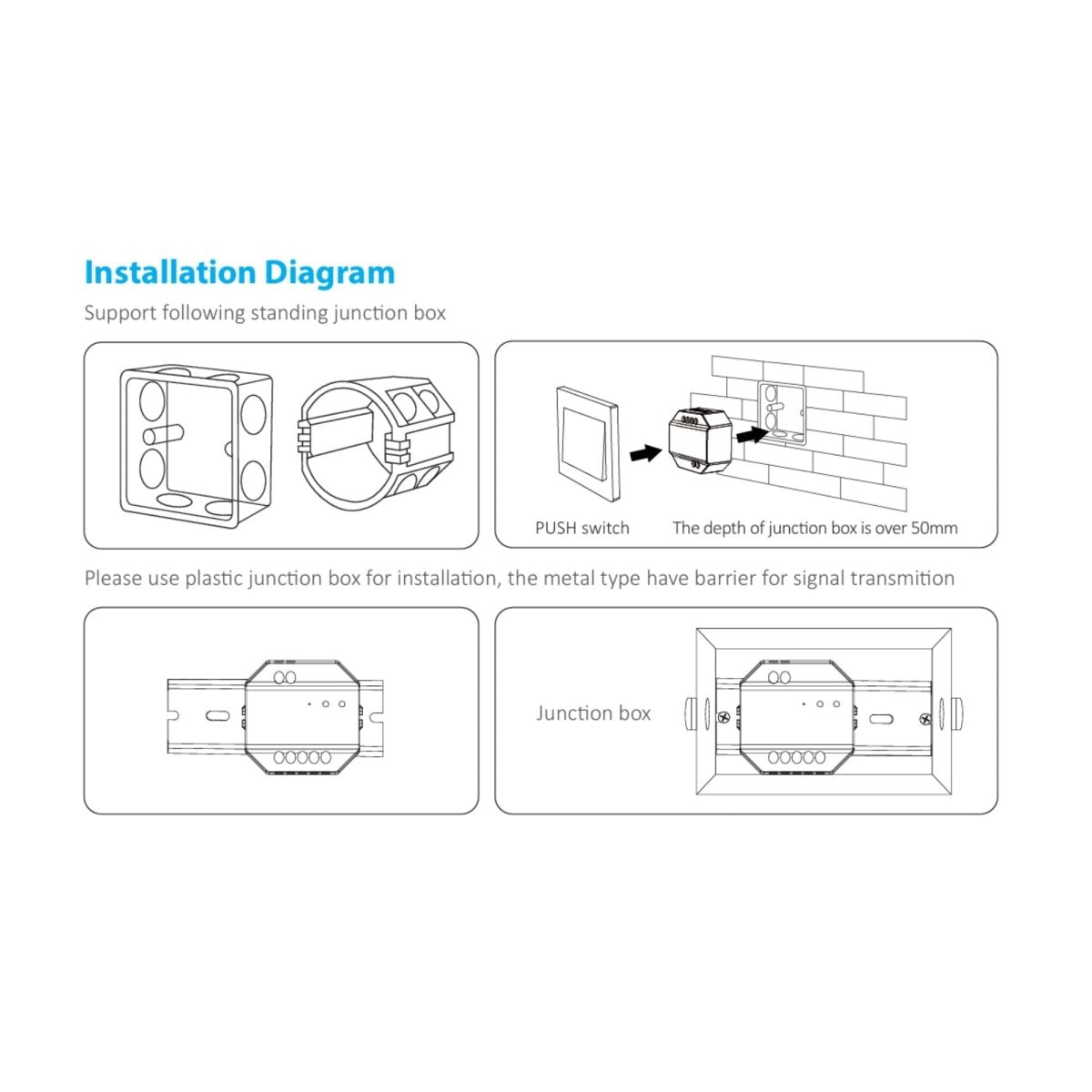 Installation Diagram

Support following standing junction box

PUSH switch

The depth of junction box is over 50mm

Please use plastic junction box for installation, the metal type have barrier for signal transmition

Junction box