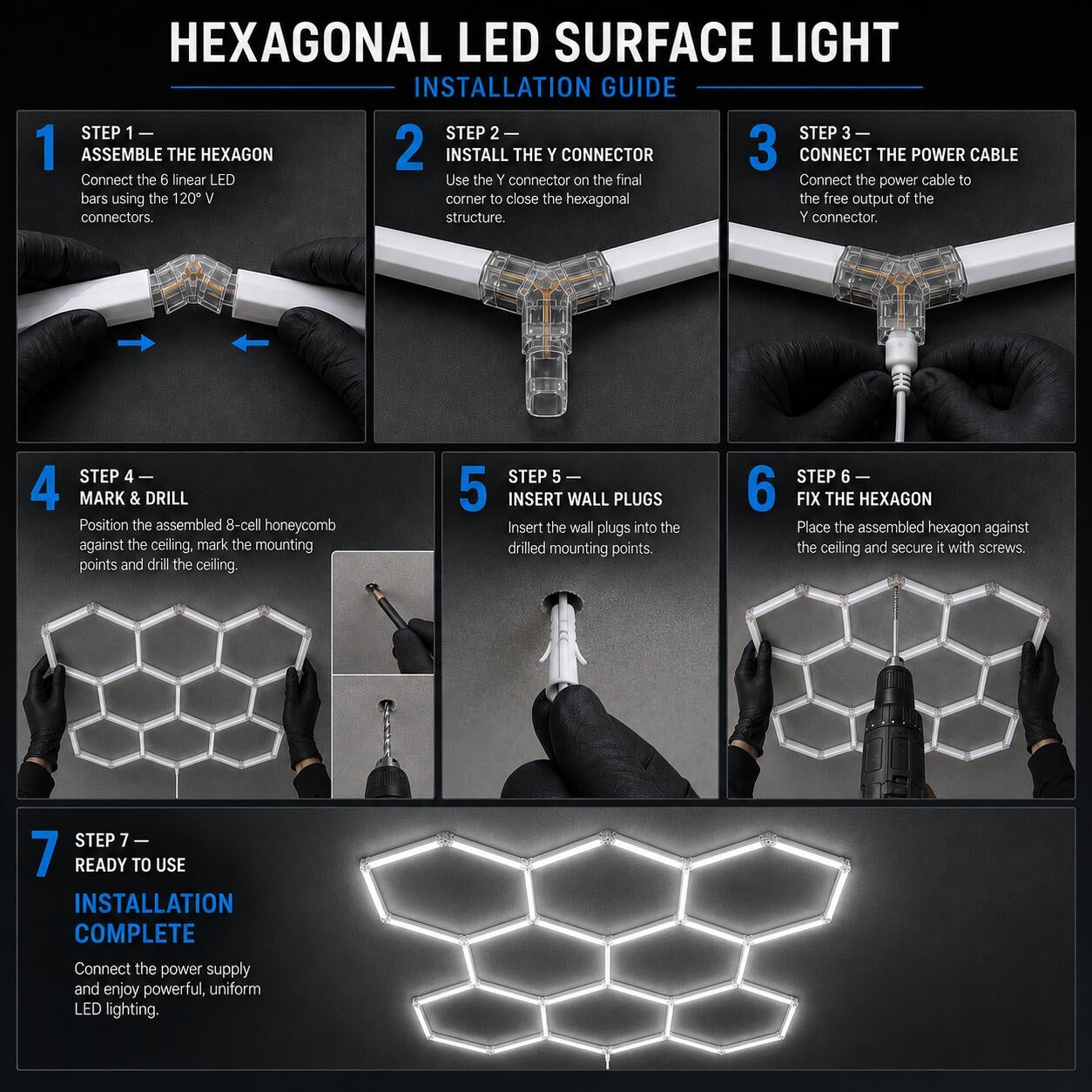 HEXAGONAL LED SURFACE LIGHT

INSTALLATION GUIDE

1 STEP 1 —
ASSEMBLE THE HEXAGON
Connect the 6 linear LED bars using the 120° V connectors.

2 STEP 2 —
INSTALL THE Y CONNECTOR
Use the Y connector on the final corner to close the hexagonal structure.

3 STEP 3 —
CONNECT THE POWER CABLE
Connect the power cable to the free output of the Y connector.

4 STEP 4 —
MARK & DRILL
Position the assembled 8-cell honeycomb against the ceiling, mark the mounting points and drill the ceiling.

5 STEP 5 —
INSERT WALL PLUGS
Insert the wall plugs into the drilled mounting points.

6 STEP 6 —
FIX THE HEXAGON
Place the assembled hexagon against the ceiling and secure it with screws.

7 STEP 7 —
READY TO USE

INSTALLATION COMPLETE

Connect the power supply and enjoy powerful, uniform LED lighting.