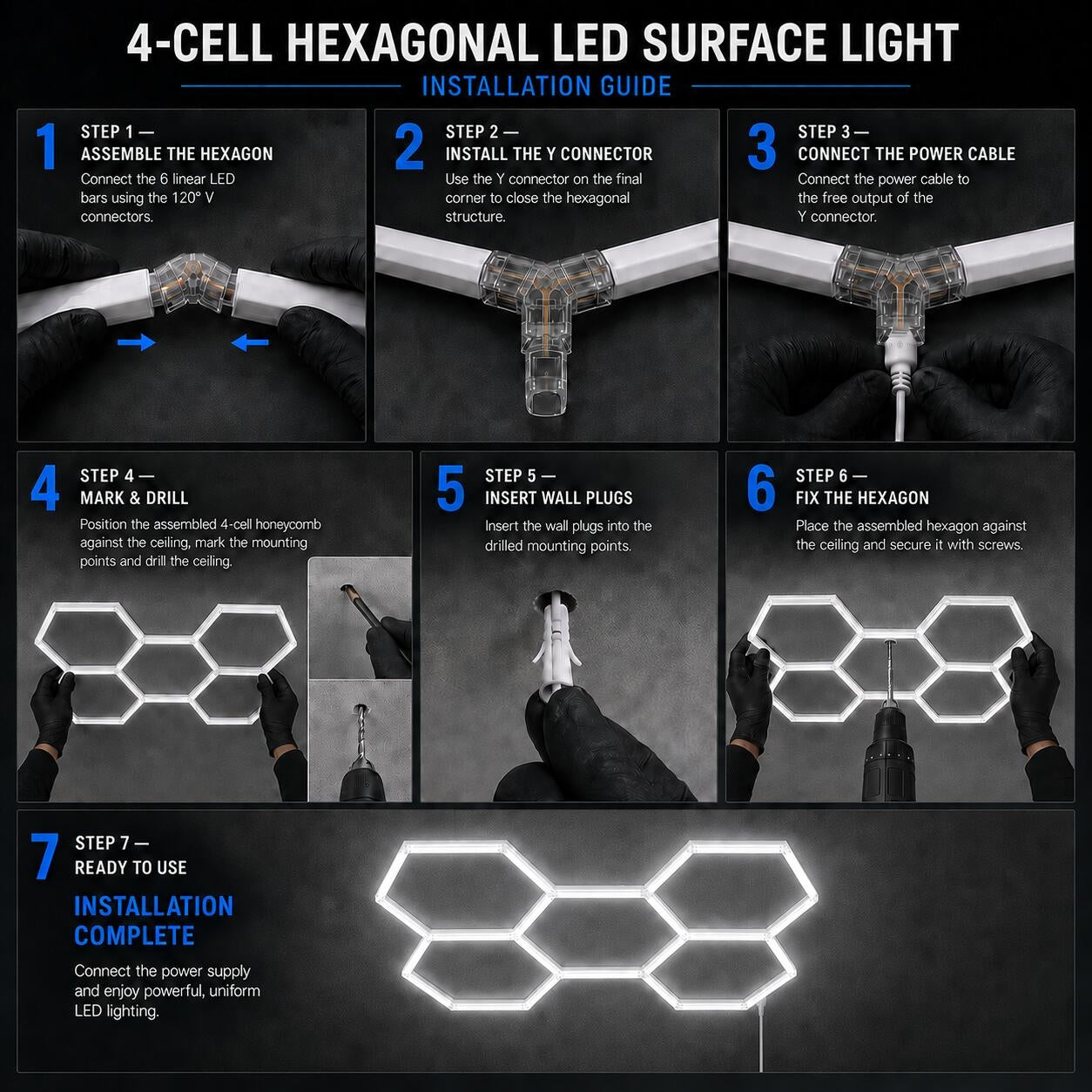 4-CELL HEXAGONAL LED SURFACE LIGHT

INSTALLATION GUIDE

1 STEP 1 —
ASSEMBLE THE HEXAGON
Connect the 6 linear LED bars using the 120° V connectors.

2 STEP 2 —
INSTALL THE Y CONNECTOR
Use the Y connector on the final corner to close the hexagonal structure.

3 STEP 3 —
CONNECT THE POWER CABLE
Connect the power cable to the free output of the Y connector.

4 STEP 4 —
MARK & DRILL
Position the assembled 4-cell honeycomb against the ceiling, mark the mounting points and drill the ceiling.

5 STEP 5 —
INSERT WALL PLUGS
Insert the wall plugs into the drilled mounting points.

6 STEP 6 —
FIX THE HEXAGON
Place the assembled hexagon against the ceiling and secure it with screws.

7 STEP 7 —
READY TO USE
INSTALLATION COMPLETE
Connect the power supply and enjoy powerful, uniform LED lighting.