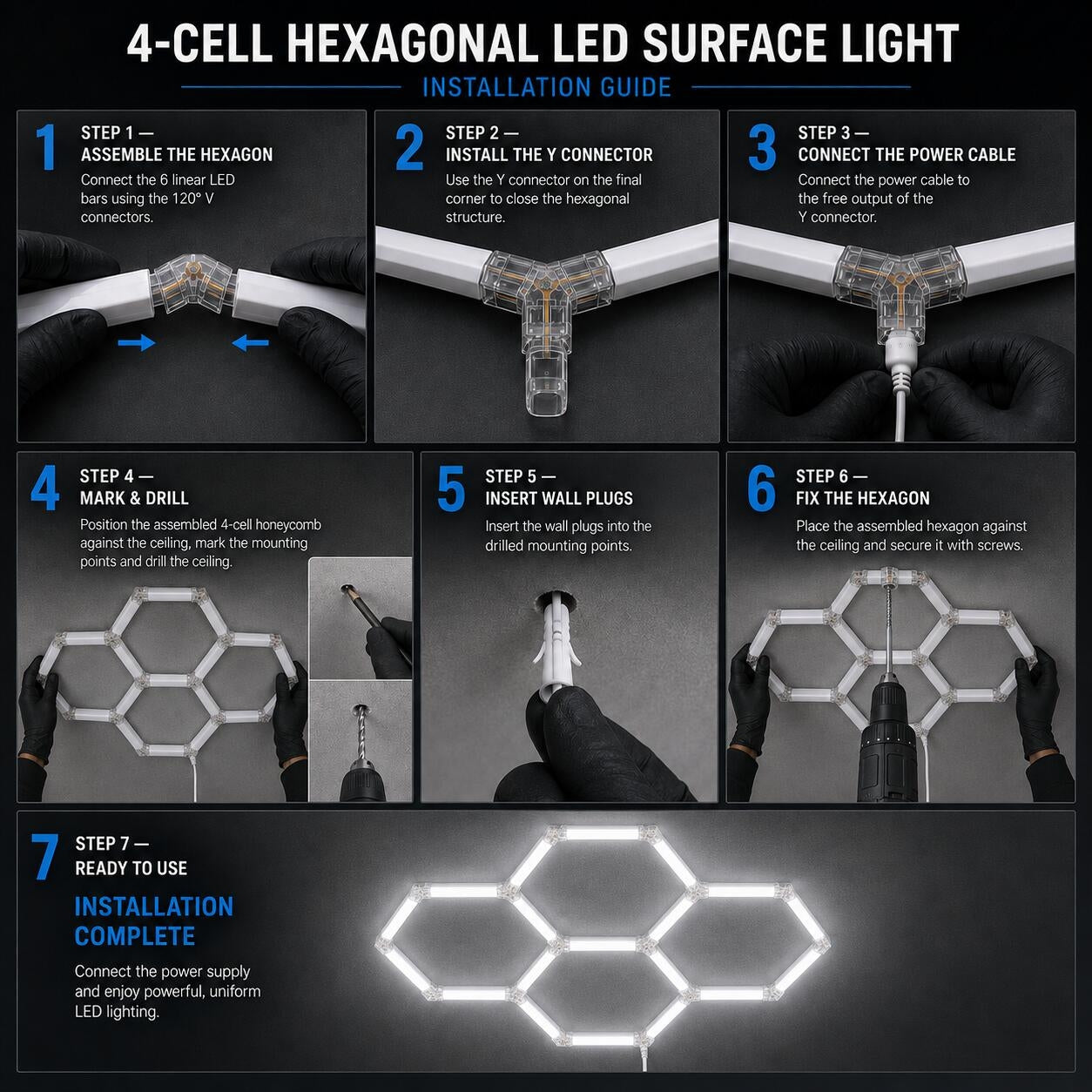 4-CELL HEXAGONAL LED SURFACE LIGHT

INSTALLATION GUIDE

1

STEP 1 —
ASSEMBLE THE HEXAGON

Connect the 6 linear LED bars using the 120° V connectors.

2

STEP 2 —
INSTALL THE Y CONNECTOR

Use the Y connector on the final corner to close the hexagonal structure.

3

STEP 3 —
CONNECT THE POWER CABLE

Connect the power cable to the free output of the Y connector.

4

STEP 4 —
MARK & DRILL

Position the assembled 4-cell honeycomb against the ceiling, mark the mounting points and drill the ceiling.

5

STEP 5 —
INSERT WALL PLUGS

Insert the wall plugs into the drilled mounting points.

6

STEP 6 —
FIX THE HEXAGON

Place the assembled hexagon against the ceiling and secure it with screws.

7

STEP 7 —
READY TO USE

INSTALLATION COMPLETE

Connect the power supply and enjoy powerful, uniform LED lighting.