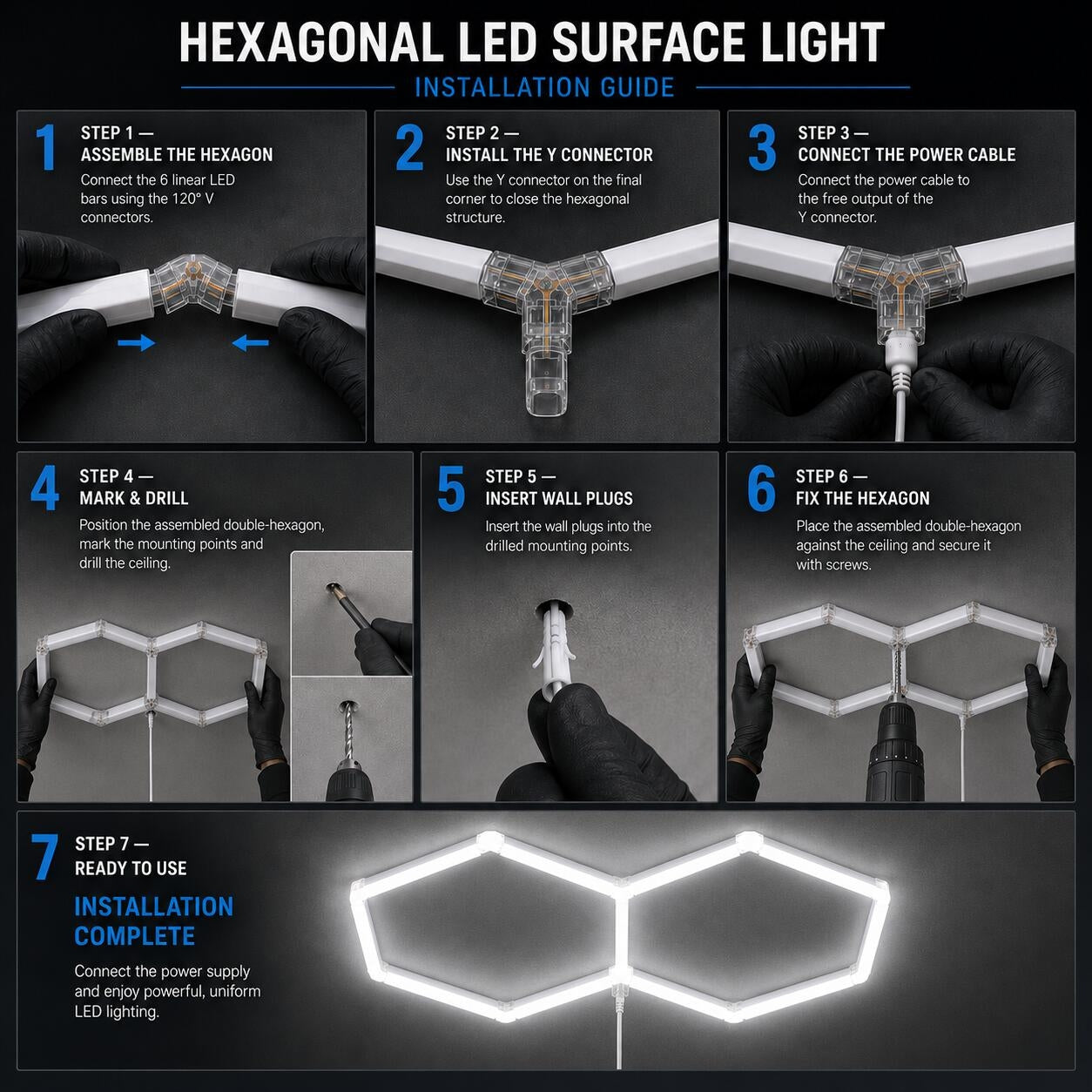 HEXAGONAL LED SURFACE LIGHT

INSTALLATION GUIDE

1 STEP 1 — ASSEMBLE THE HEXAGON

Connect the 6 linear LED bars using the 120° V connectors.

2 STEP 2 — INSTALL THE Y CONNECTOR

Use the Y connector on the final corner to close the hexagonal structure.

3 STEP 3 — CONNECT THE POWER CABLE

Connect the power cable to the free output of the Y connector.

4 STEP 4 — MARK & DRILL

Position the assembled double-hexagon, mark the mounting points and drill the ceiling.

5 STEP 5 — INSERT WALL PLUGS

Insert the wall plugs into the drilled mounting points.

6 STEP 6 — FIX THE HEXAGON

Place the assembled double-hexagon against the ceiling and secure it with screws.

7 STEP 7 — READY TO USE

INSTALLATION COMPLETE

Connect the power supply and enjoy powerful, uniform LED lighting.