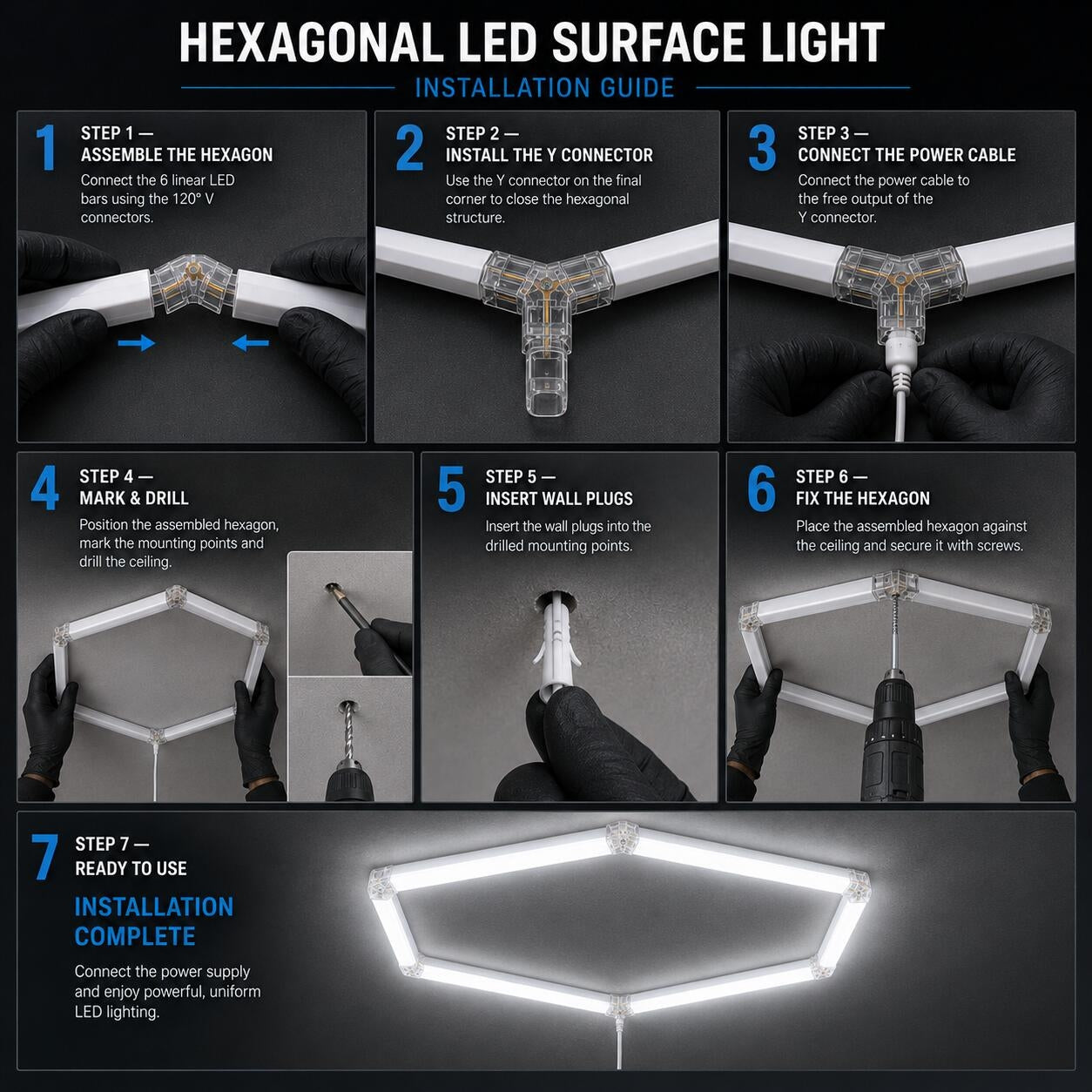 HEXAGONAL LED SURFACE LIGHT

INSTALLATION GUIDE

1

STEP 1 —
ASSEMBLE THE HEXAGON

Connect the 6 linear LED bars using the 120° V connectors.

2

STEP 2 —
INSTALL THE Y CONNECTOR

Use the Y connector on the final corner to close the hexagonal structure.

3

STEP 3 —
CONNECT THE POWER CABLE

Connect the power cable to the free output of the Y connector.

4

STEP 4 —
MARK & DRILL

Position the assembled hexagon, mark the mounting points and drill the ceiling.

5

STEP 5 —
INSERT WALL PLUGS

Insert the wall plugs into the drilled mounting points.

6

STEP 6 —
FIX THE HEXAGON

Place the assembled hexagon against the ceiling and secure it with screws.

7

STEP 7 —
READY TO USE

INSTALLATION COMPLETE

Connect the power supply and enjoy powerful, uniform LED lighting.