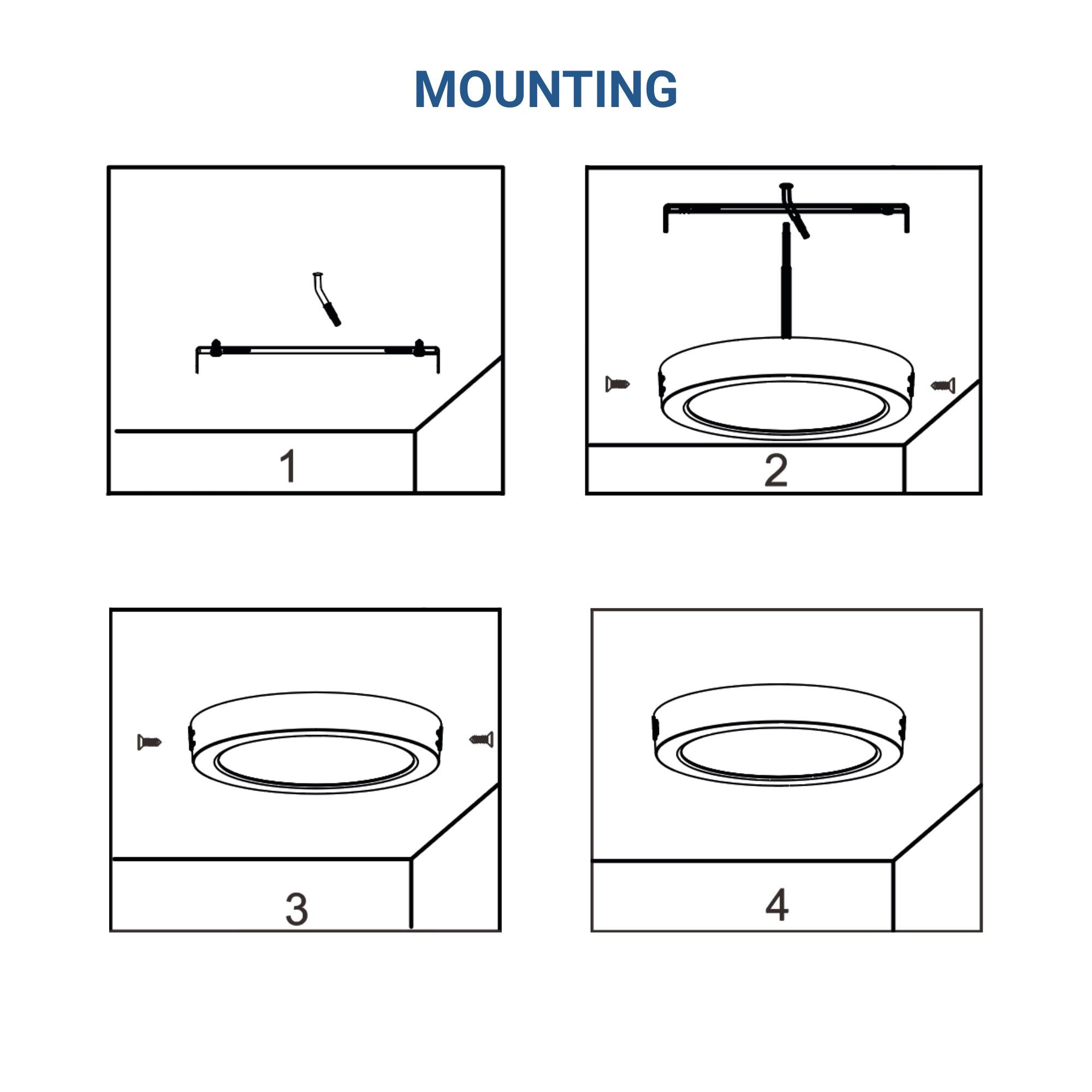 MOUNTING

1

2

3

4