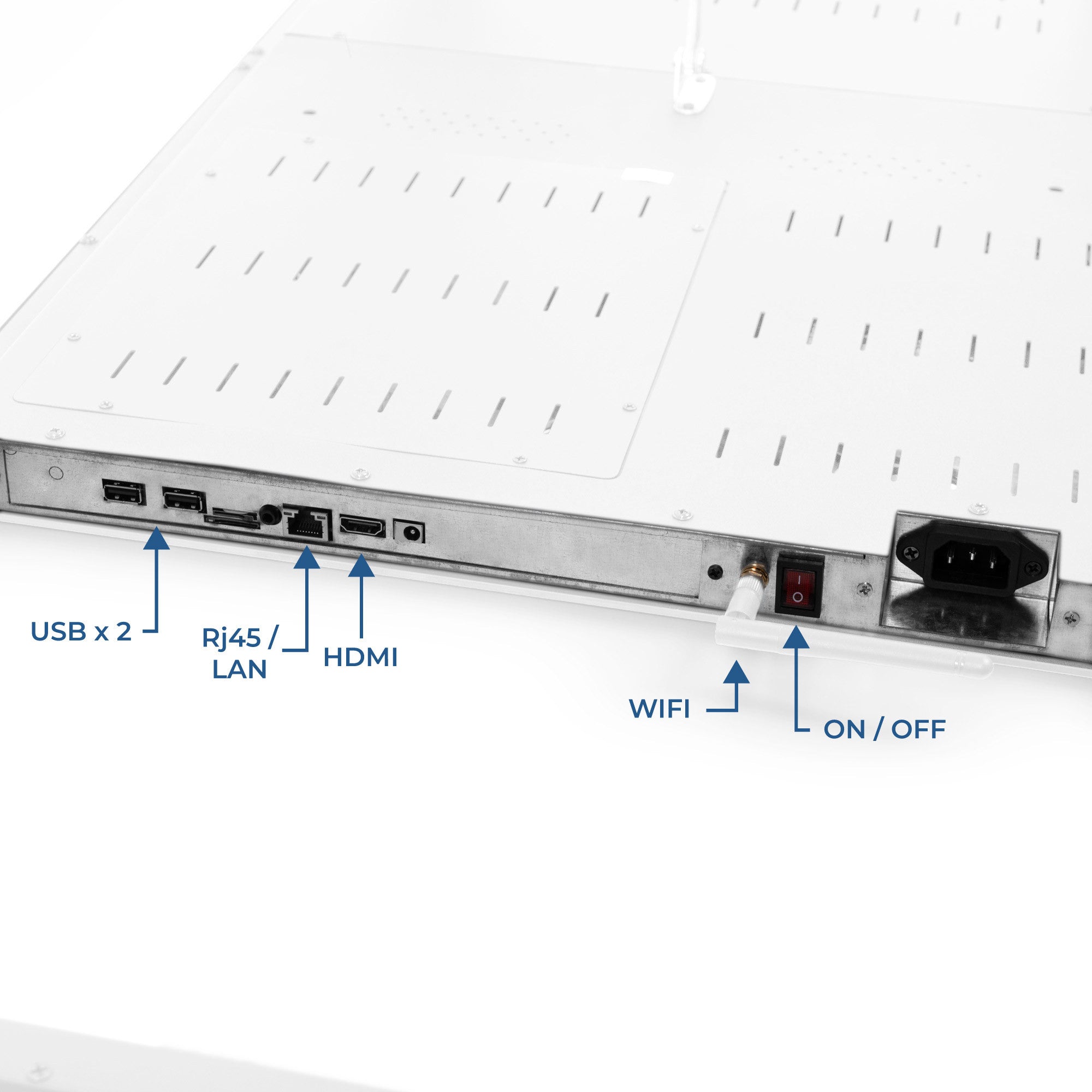 USB x 2

Rj45 / LAN

HDMI

WIFI

ON / OFF