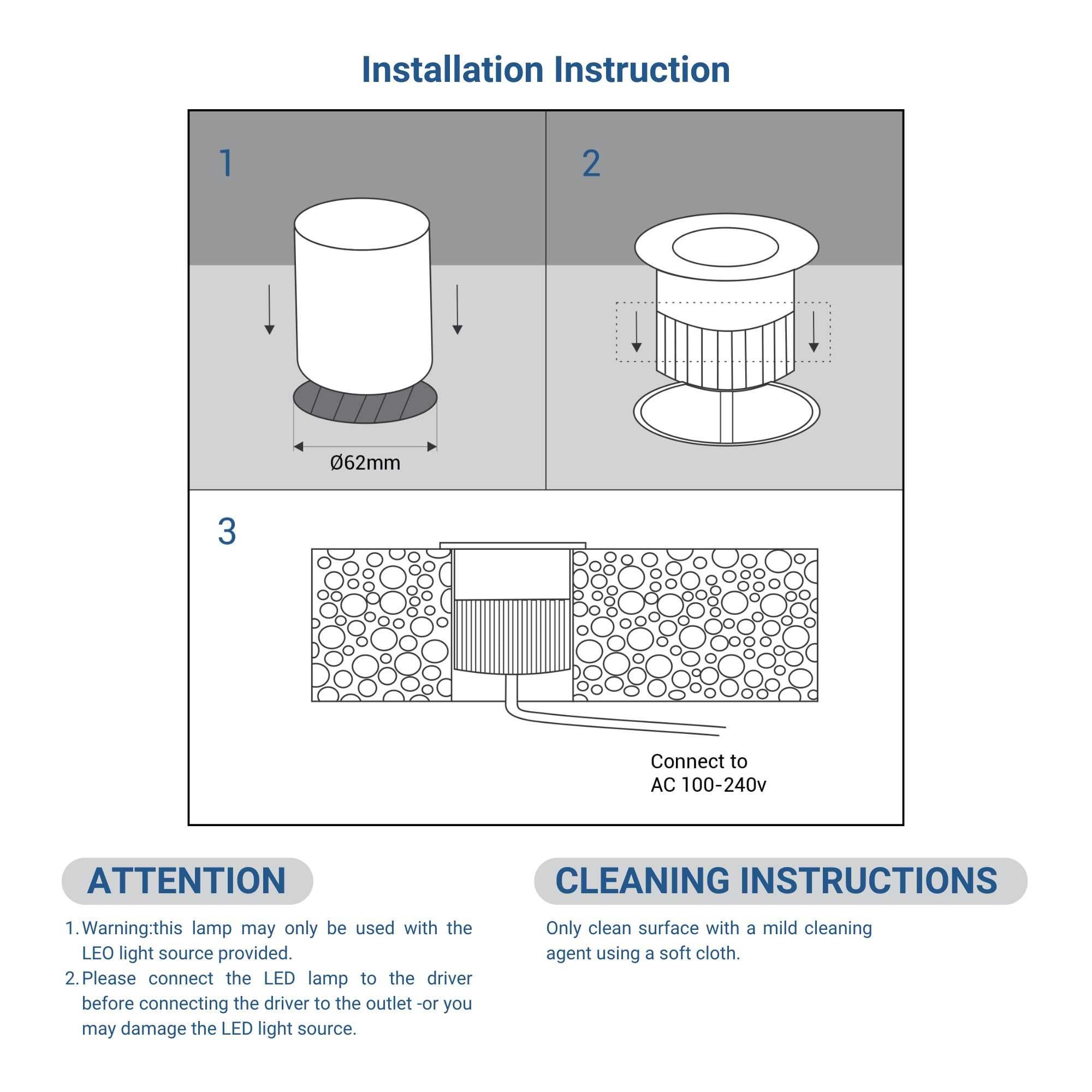 Installation Instruction

1

Ø62mm

2

3

Connect to
AC 100-240v

ATTENTION

1. Warning:this lamp may only be used with the LEO light source provided.
2. Please connect the LED lamp to the driver before connecting the driver to the outlet -or you may damage the LED light source.

CLEANING INSTRUCTIONS

Only clean surface with a mild cleaning agent using a soft cloth.