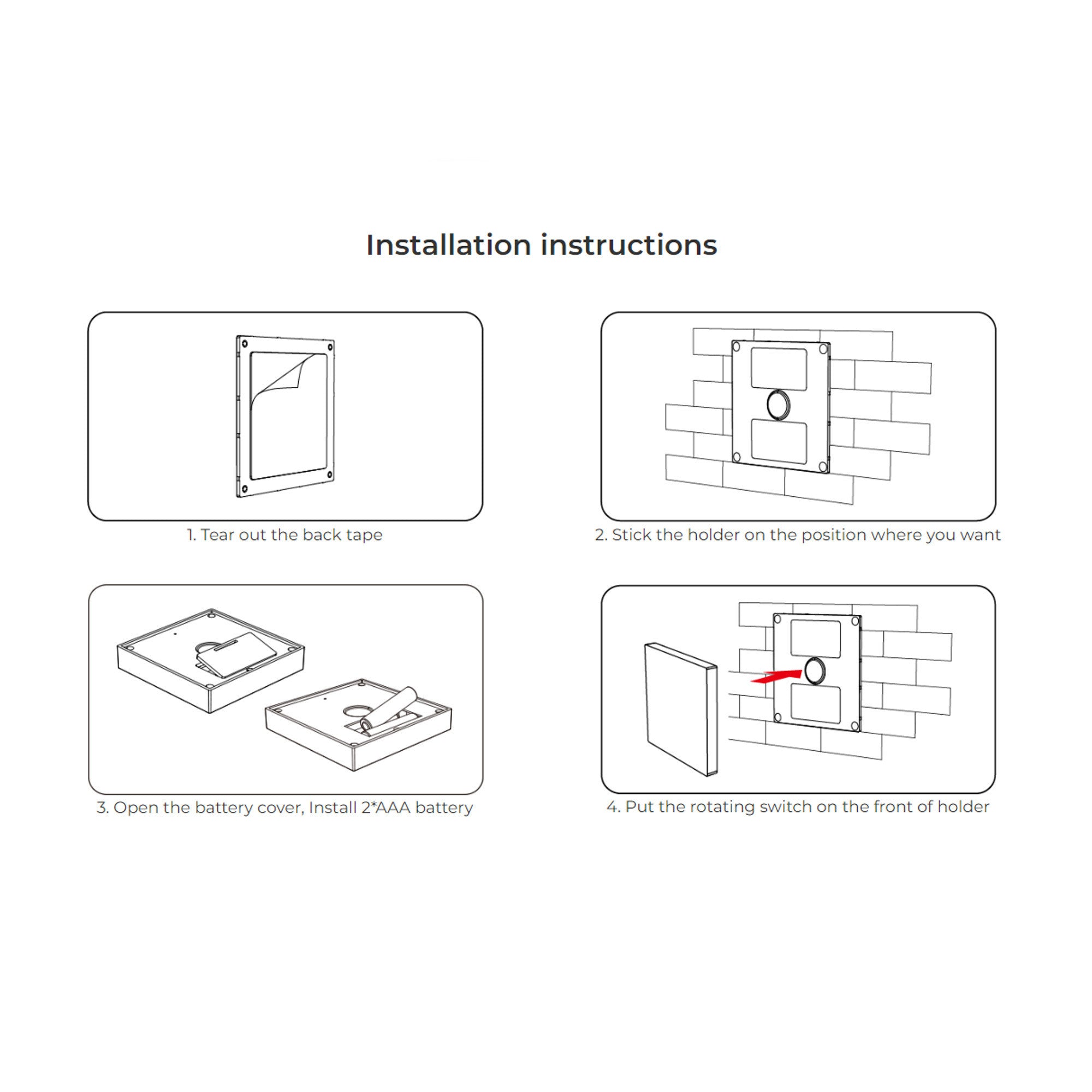 Installation instructions

1. Tear out the back tape

2. Stick the holder on the position where you want

3. Open the battery cover, Install 2*AAA battery

4. Put the rotating switch on the front of holder