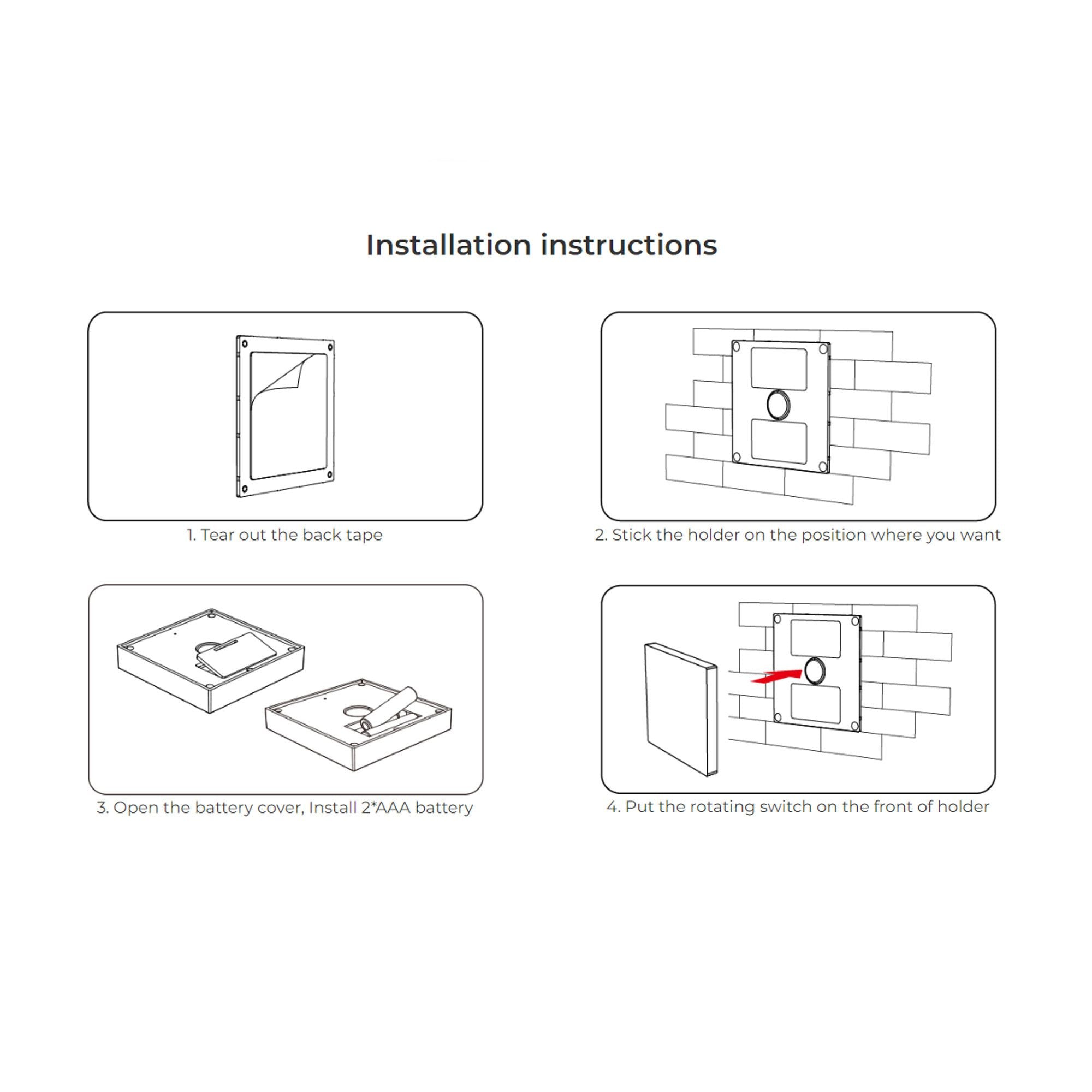 Installation instructions

1. Tear out the back tape

2. Stick the holder on the position where you want

3. Open the battery cover, Install 2*AAA battery

4. Put the rotating switch on the front of holder