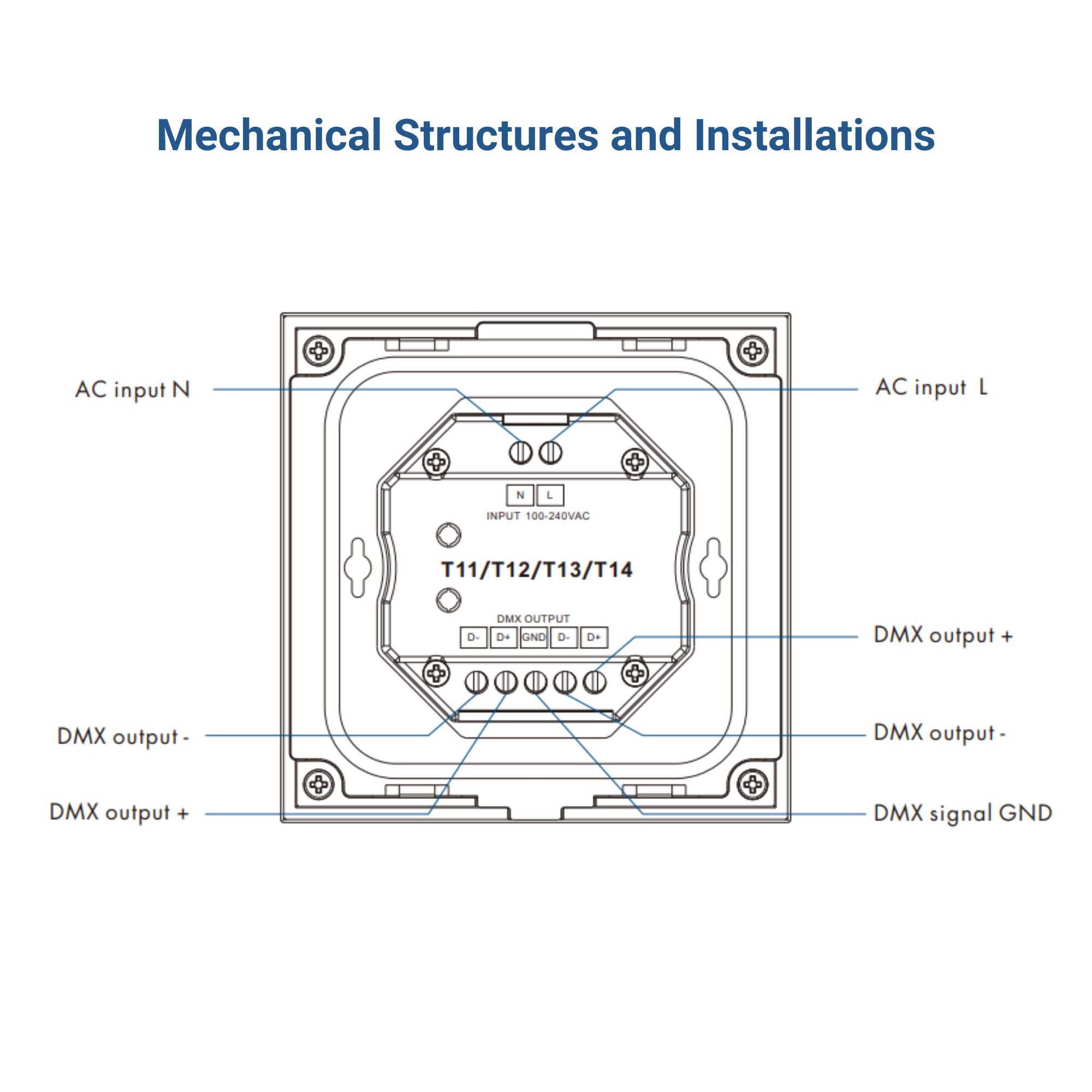 Mechanical Structures and Installations

AC input N

AC input L

N L

INPUT 100-240VAC

T11/T12/T13/T14

DMX OUTPUT

D- D+ GND D- D+

DMX output +

DMX output -

DMX output -

DMX output +

DMX signal GND