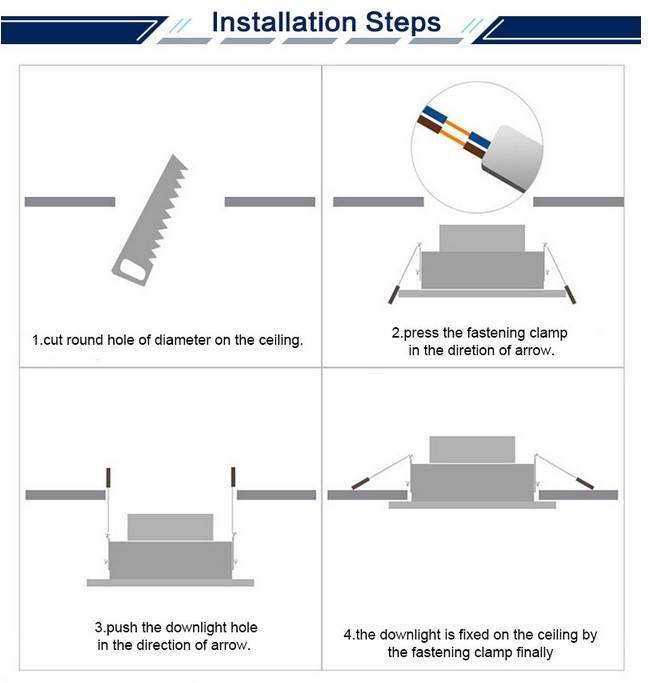 Installation Steps

1.cut round hole of diameter on the ceiling.

2.press the fastening clamp in the diretion of arrow.

3.push the downlight hole in the direction of arrow.

4.the downlight is fixed on the ceiling by the fastening clamp finally