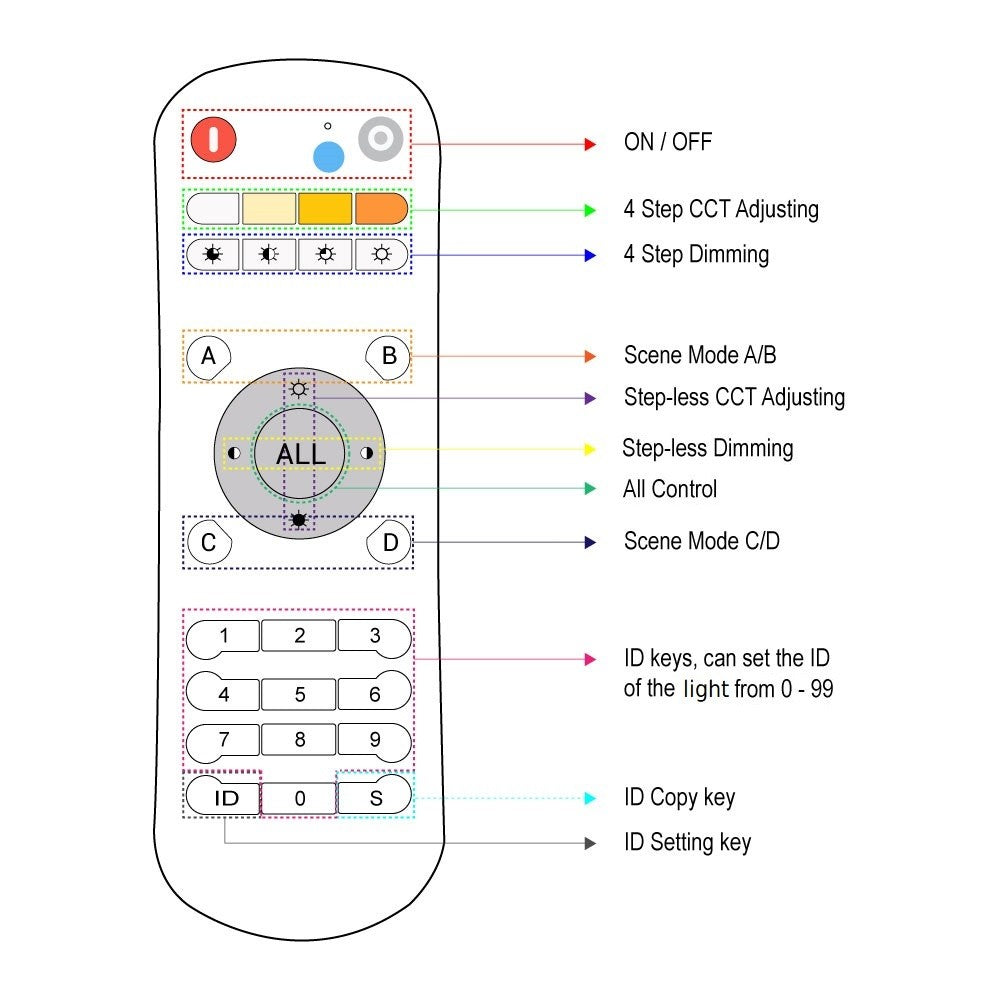 A
B
ALL
C
D
1
2
3
4
5
6
7
8
9
ID
0
S

ON / OFF

4 Step CCT Adjusting

4 Step Dimming

Scene Mode A/B

Step-less CCT Adjusting

Step-less Dimming

All Control

Scene Mode C/D

ID keys, can set the ID of the light from 0 - 99

ID Copy key

ID Setting key