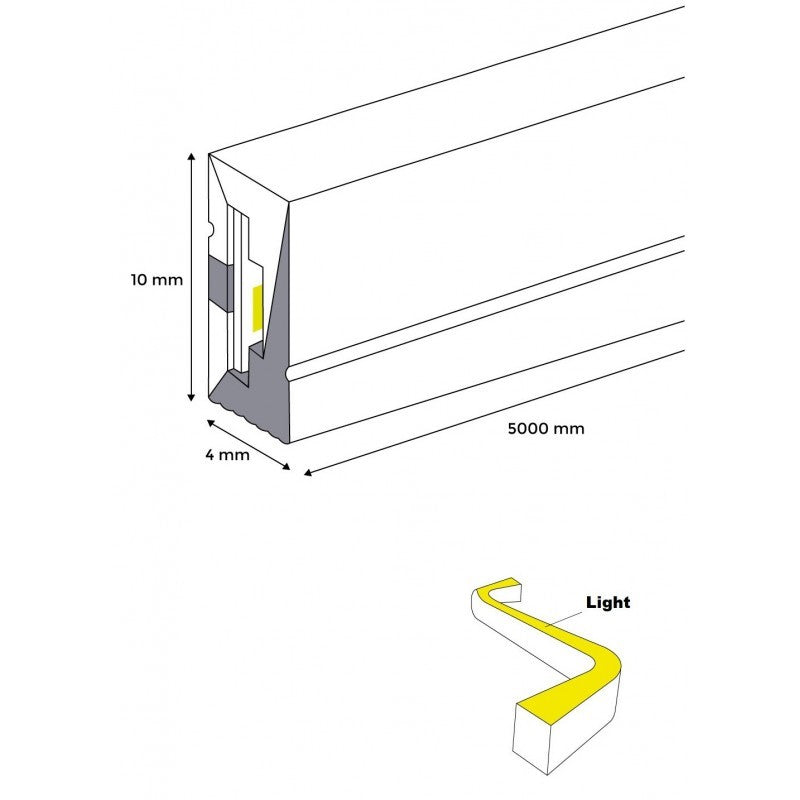 10 mm

4 mm

5000 mm

Light