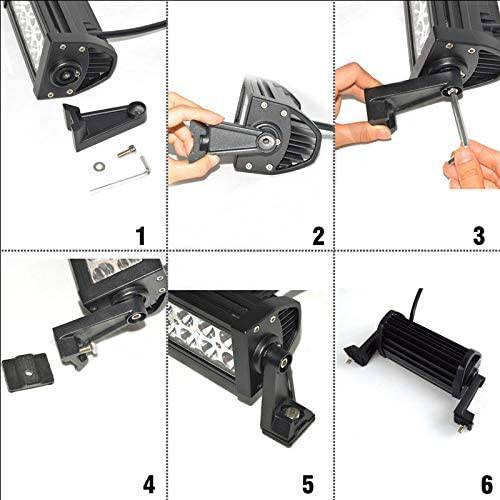 1

2

3

4

5

6