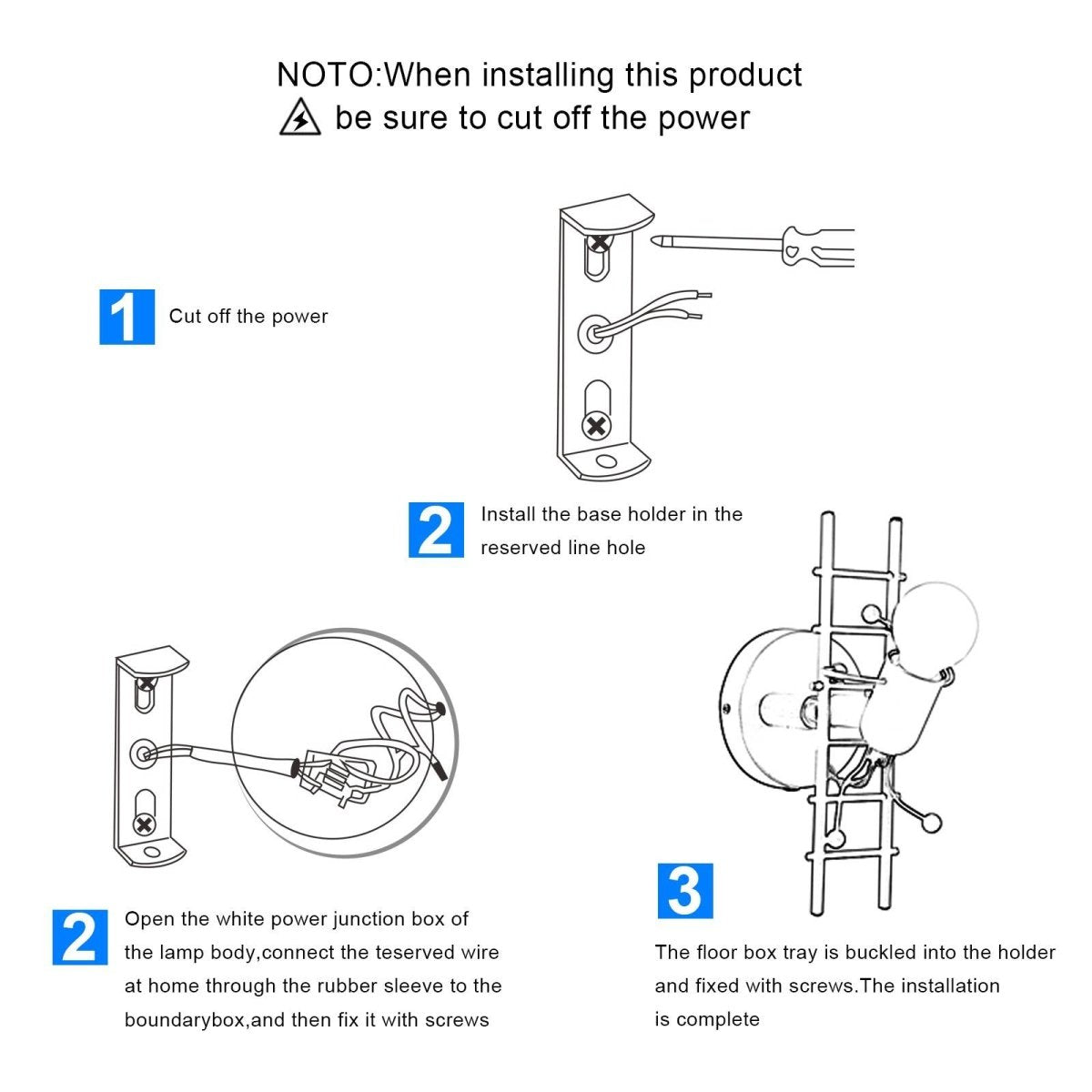 NOTO:When installing this product
be sure to cut off the power

1 Cut off the power

2 Install the base holder in the reserved line hole

2 Open the white power junction box of the lamp body,connect the teserved wire at home through the rubber sleeve to the boundarybox,and then fix it with screws

3 The floor box tray is buckled into the holder and fixed with screws.The installation is complete