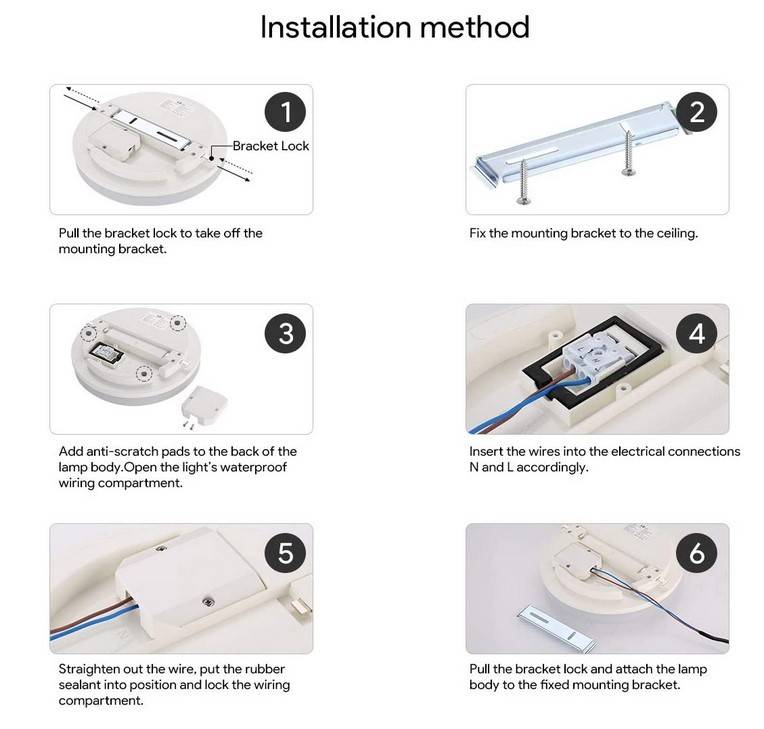 Installation method

1

Bracket Lock

Pull the bracket lock to take off the mounting bracket.

2

Fix the mounting bracket to the ceiling.

3

Add anti-scratch pads to the back of the lamp body.Open the light's waterproof wiring compartment.

4

Insert the wires into the electrical connections N and L accordingly.

5

Straighten out the wire, put the rubber sealant into position and lock the wiring compartment.

6

Pull the bracket lock and attach the lamp body to the fixed mounting bracket.