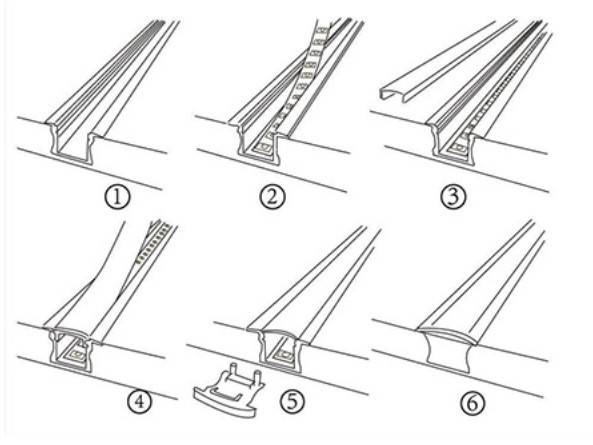 ①

②

③

④

⑤

⑥