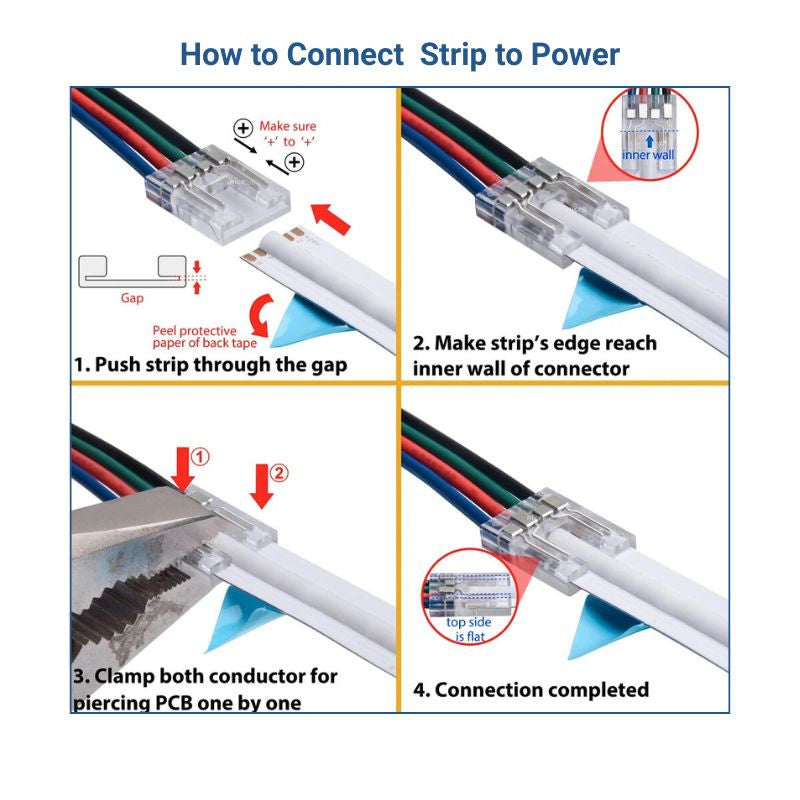 How to Connect  Strip to Power

Make sure '+' to '+'

Gap

Peel protective paper of back tape

1. Push strip through the gap

inner wall

2. Make strip's edge reach inner wall of connector

①

②

3. Clamp both conductor for piercing PCB one by one

top side is flat

4. Connection completed