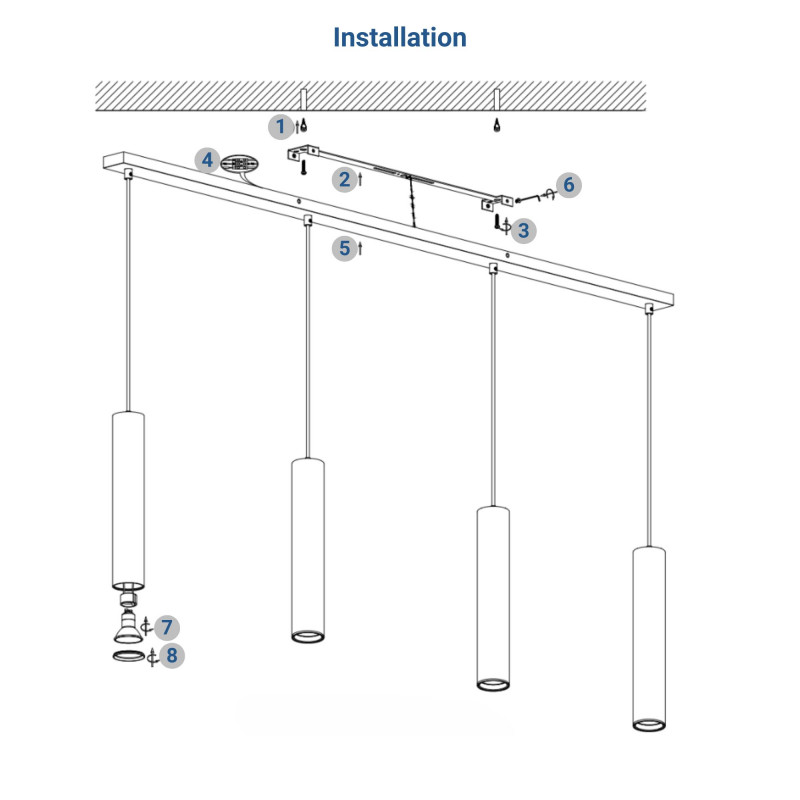 Installation

1
4
2
6
3
5
7
8