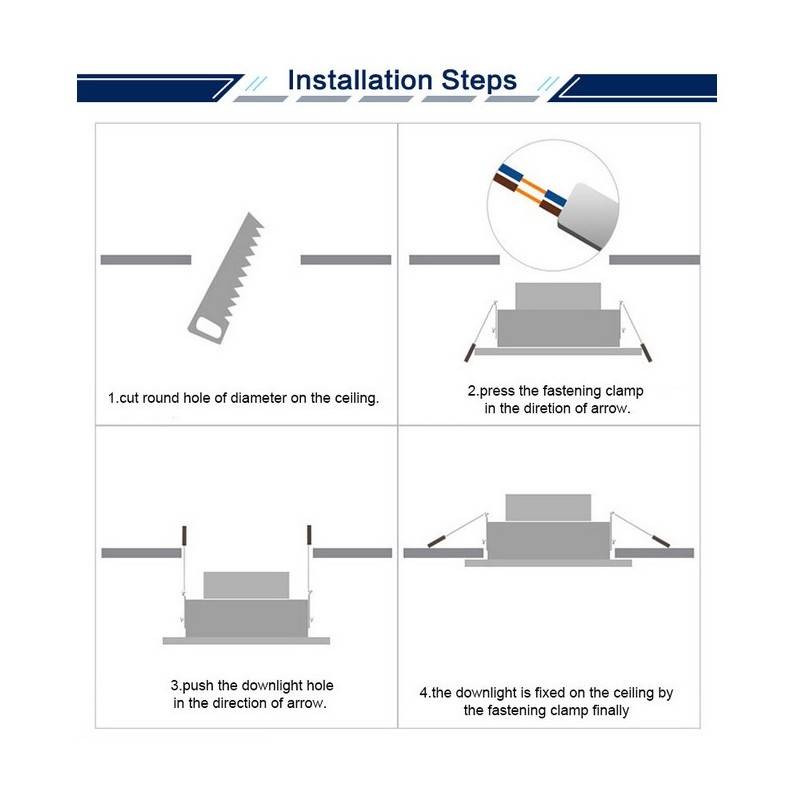 Installation Steps

1.cut round hole of diameter on the ceiling.

2.press the fastening clamp in the diretion of arrow.

3.push the downlight hole in the direction of arrow.

4.the downlight is fixed on the ceiling by the fastening clamp finally