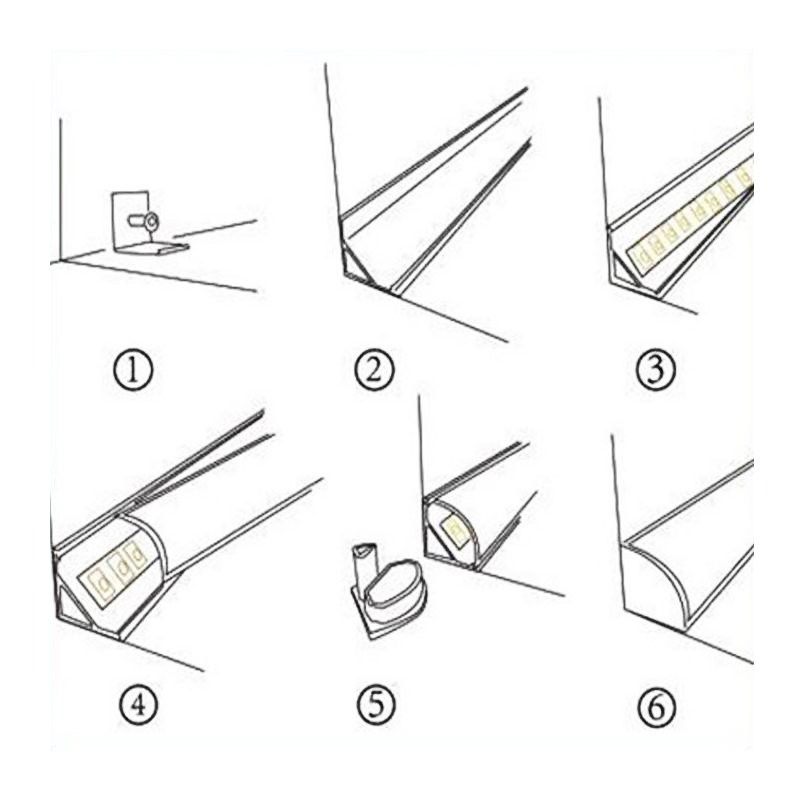 ①
②
③
④
⑤
⑥