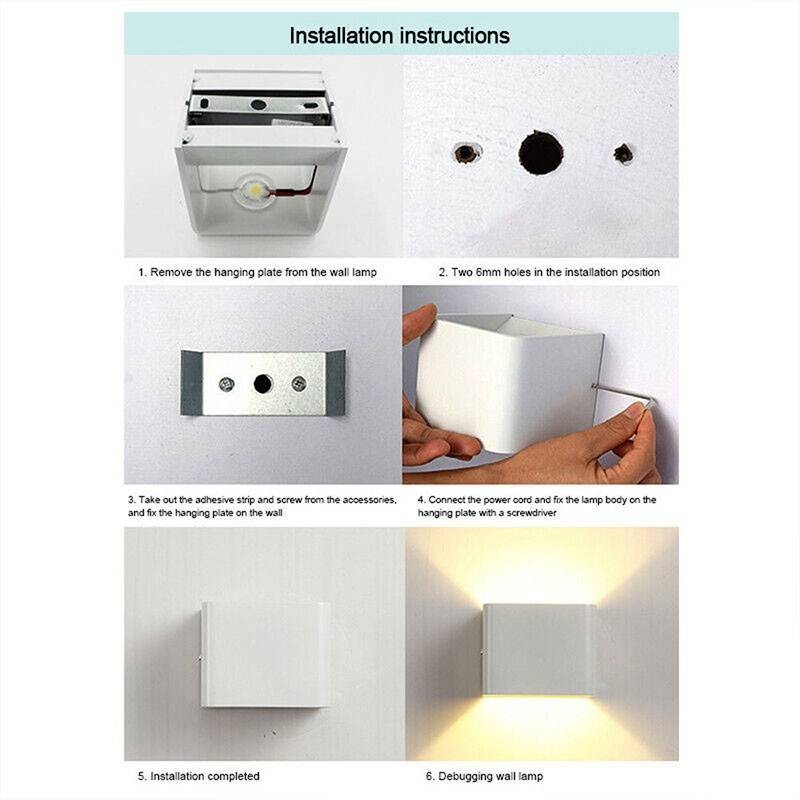 Installation instructions

1. Remove the hanging plate from the wall lamp

2. Two 6mm holes in the installation position

3. Take out the adhesive strip and screw from the accessories, and fix the hanging plate on the wall

4. Connect the power cord and fix the lamp body on the hanging plate with a screwdriver

5. Installation completed

6. Debugging wall lamp