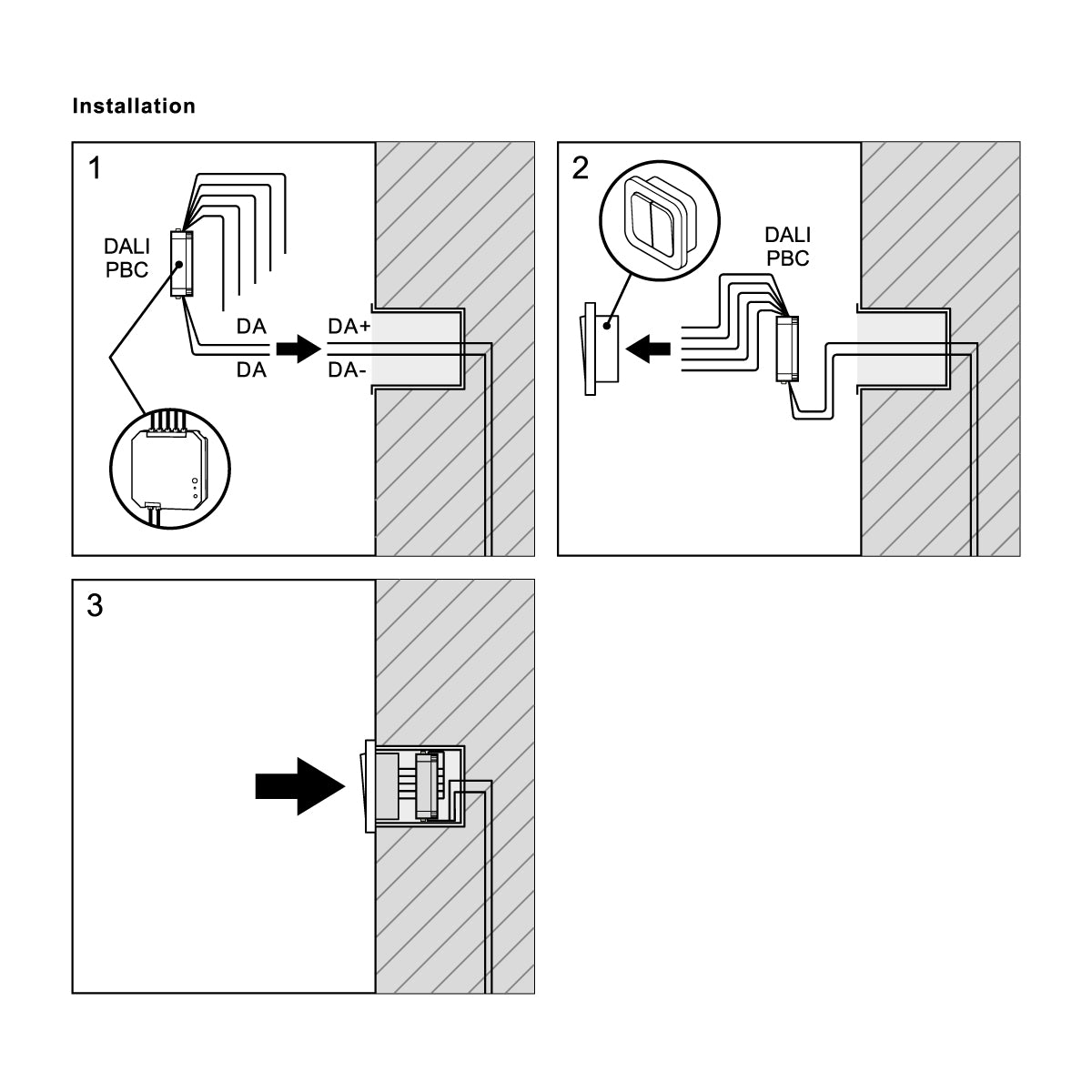 Installation

1

DALI PBC

DA

DA

DA+

DA-

2

DALI PBC

3