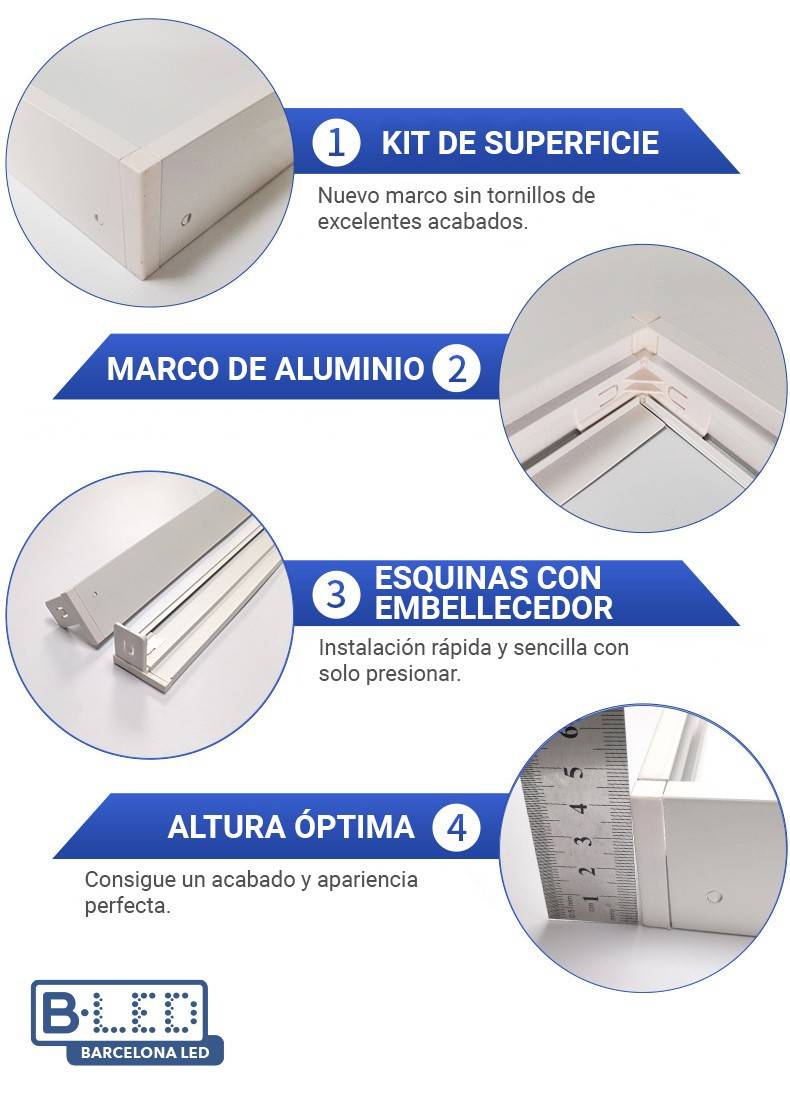 1 KIT DE SUPERFICIE

Nuevo marco sin tornillos de excelentes acabados.

MARCO DE ALUMINIO 2

3 ESQUINAS CON EMBELLECEDOR

Instalación rápida y sencilla con solo presionar.

ALTURA ÓPTIMA 4

Consigue un acabado y apariencia perfecta.

6
5
4
3
2
1

B·LED
BARCELONA LED